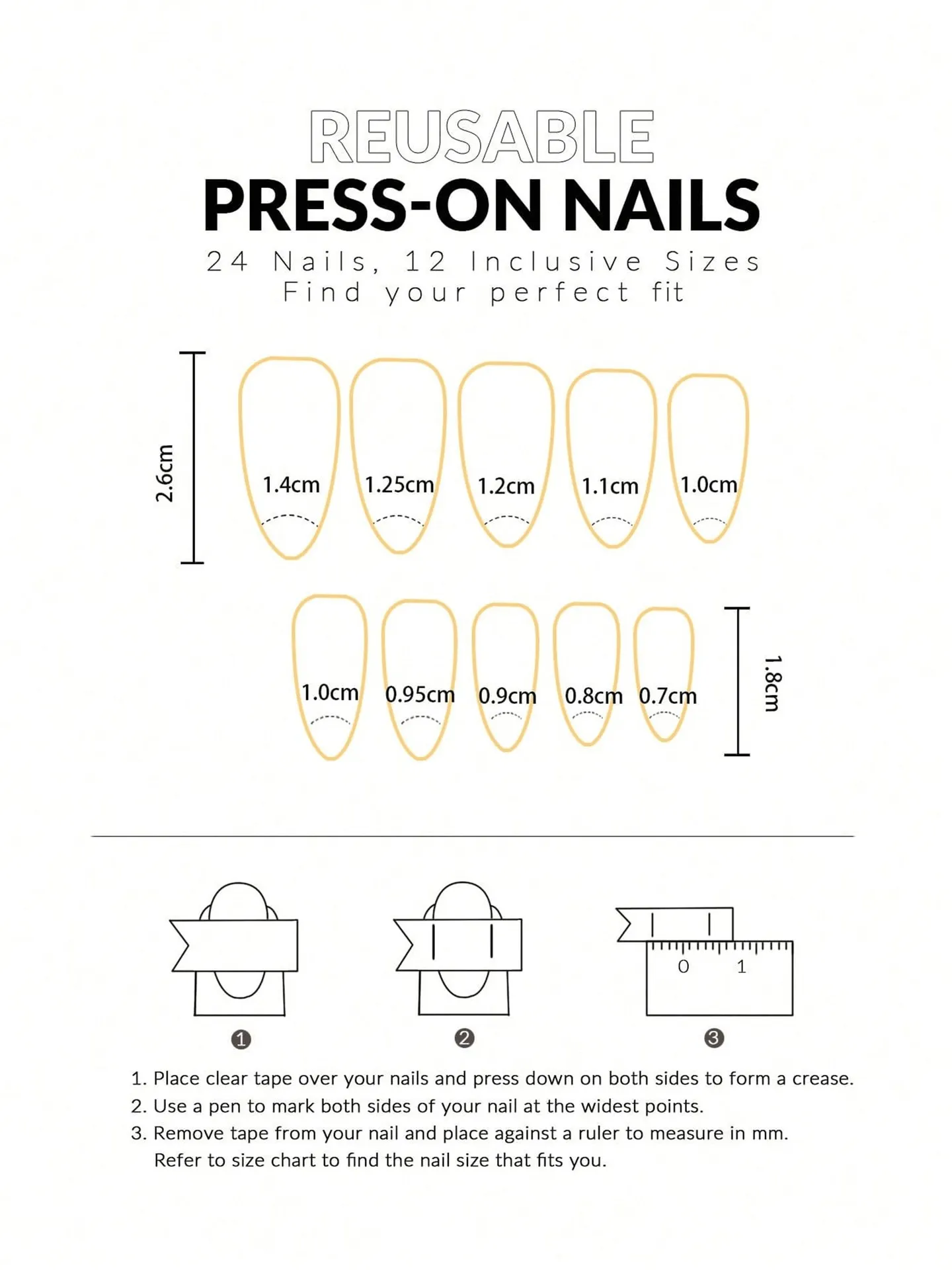 REUSABLE
PRESS-ON NAILS
24 Nails, 12 Inclusive Sizes
Find your perfect fit

2.6cm
1.4cm 1.25cm 1.2cm 1.1cm 1.0cm

1.0cm 0.95cm 0.9cm 0.8cm 0.7cm
1.8cm

0 1

❶ ❷ ❸

1. Place clear tape over your nails and press down on both sides to form a crease.
2. Use a pen to mark both sides of your nail at the widest points.
3. Remove tape from your nail and place against a ruler to measure in mm. Refer to size chart to find the nail size that fits you.